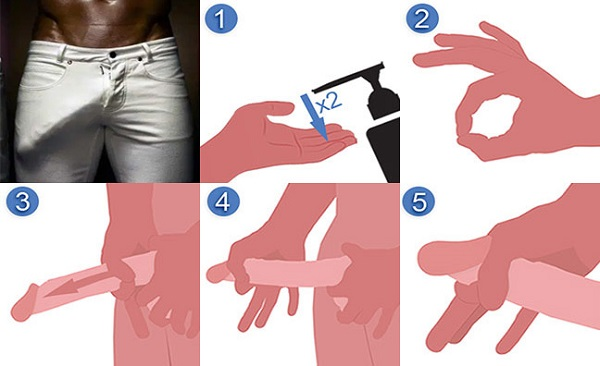 1
x2
2
3
4
5