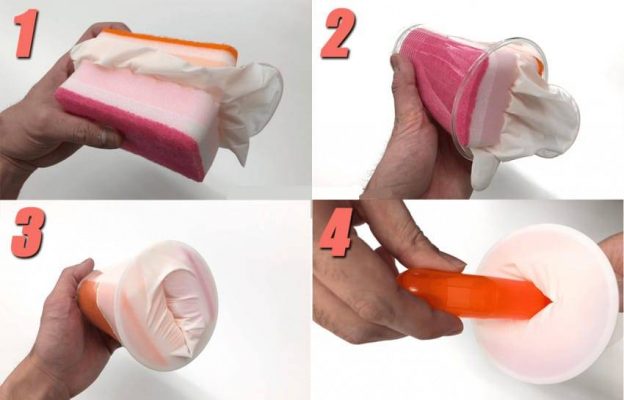 1

2

3

4